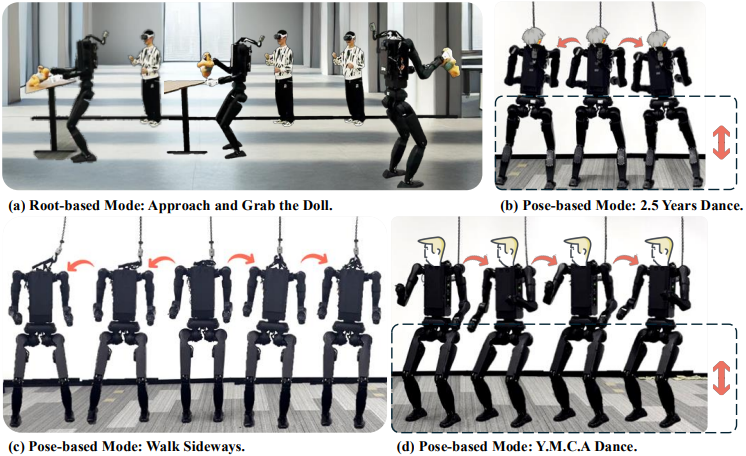 (a) Root-based Mode: Approach and Grab the Doll.

(b) Pose-based Mode: 2.5 Years Dance.

(c) Pose-based Mode: Walk Sideways.

(d) Pose-based Mode: Y.M.C.A Dance.